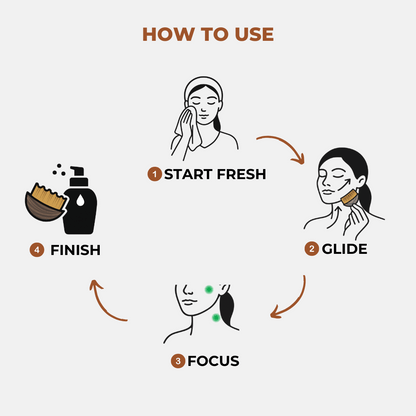 HOW TO USE

1 START FRESH

2 GLIDE

3 FOCUS

4 FINISH