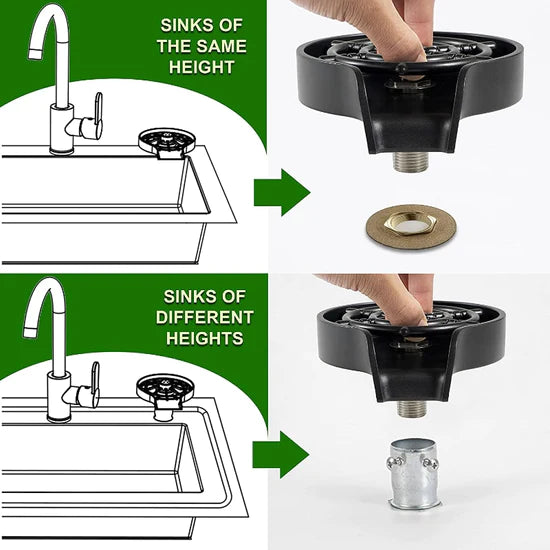 SINKS OF THE SAME HEIGHT

SINKS OF DIFFERENT HEIGHTS